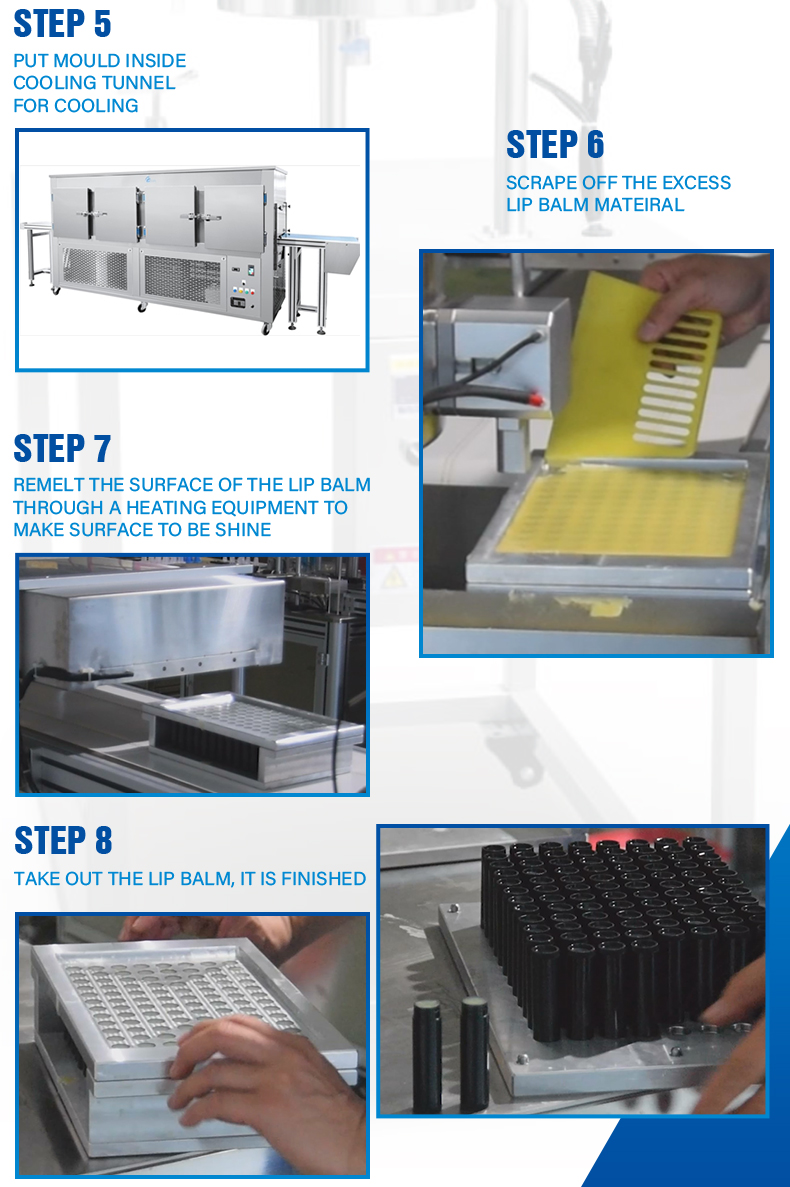 STEP 5

PUT MOULD INSIDE COOLING TUNNEL FOR COOLING

STEP 6

SCRAPE OFF THE EXCESS LIP BALM MATEIRAL

STEP 7

REMELT THE SURFACE OF THE LIP BALM THROUGH A HEATING EQUIPMENT TO MAKE SURFACE TO BE SHINE

STEP 8

TAKE OUT THE LIP BALM, IT IS FINISHED