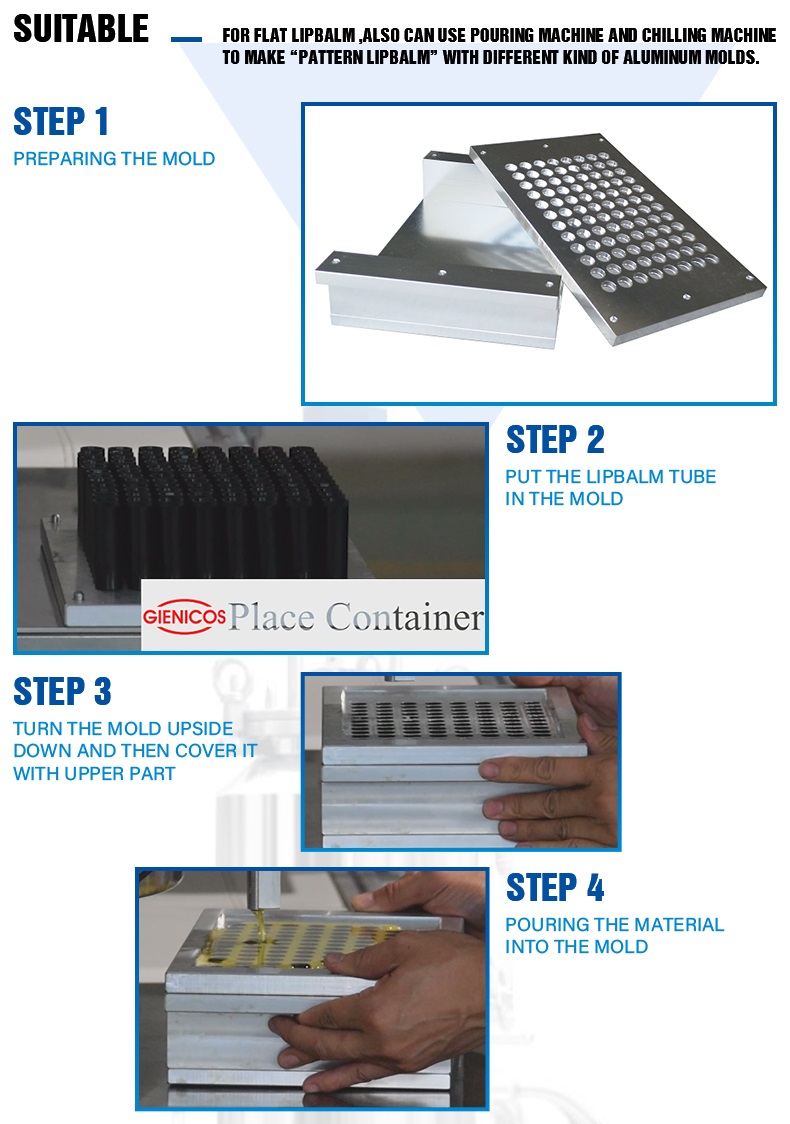 SUITABLE

FOR FLAT LIPBALM ,ALSO CAN USE POURING MACHINE AND CHILLING MACHINE TO MAKE "PATTERN LIPBALM" WITH DIFFERENT KIND OF ALUMINUM MOLDS.

STEP 1

PREPARING THE MOLD

STEP 2

PUT THE LIPBALM TUBE IN THE MOLD

GIENICOS Place Container

STEP 3

TURN THE MOLD UPSIDE DOWN AND THEN COVER IT WITH UPPER PART

STEP 4

POURING THE MATERIAL INTO THE MOLD